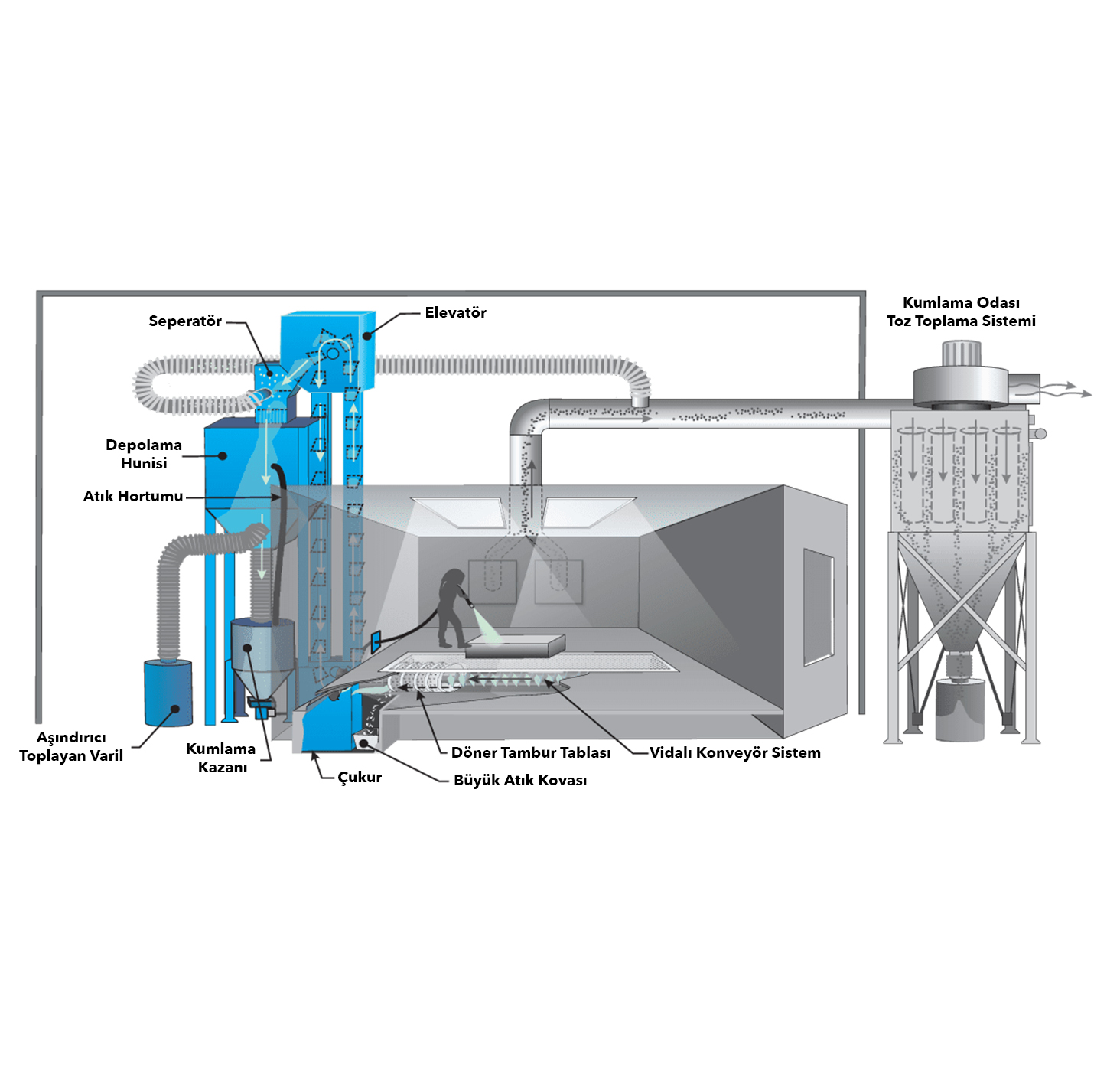 Seperatör

Elevatör

Kumlama Odası
Toz Toplama Sistemi

Depolama
Hunisi

Atık Hortumu

Aşındırıcı
Toplayan Varil

Kumlama
Kazanı

Çukur

Döner Tambur Tablası

Büyük Atık Kovası

Vidalı Konveyör Sistem